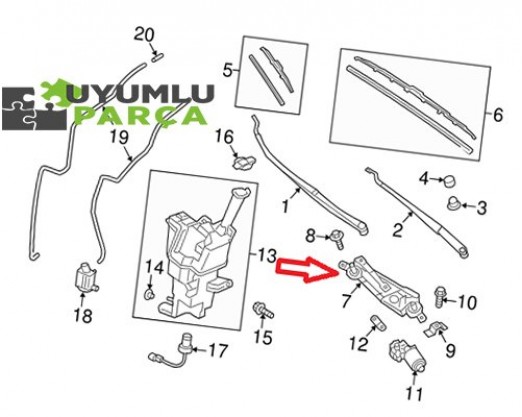 20
UYUMLU
PARÇA
5
6
19
16
4
3
1
2
8
13
14
7
10
18
15
12
9
17
11