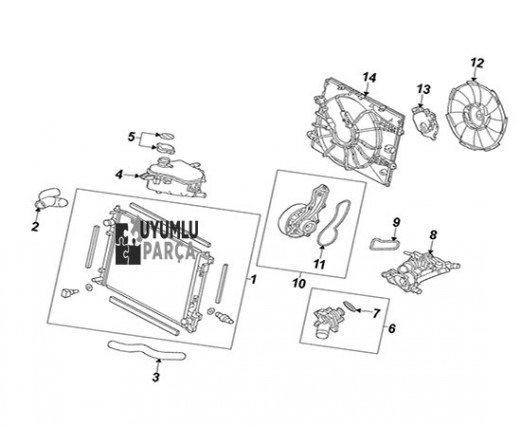 14
12
13
5
4
2
UYUMLU
PARÇA
1
9
8
11
10
7
6
3